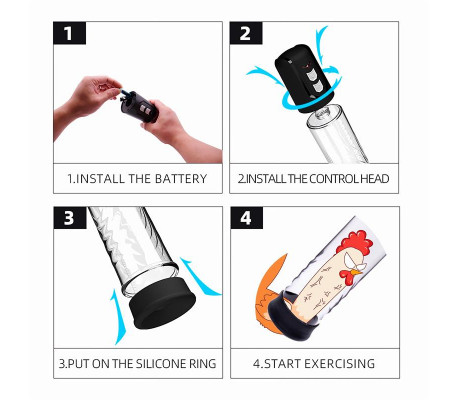 1

1.INSTALL THE BATTERY

2

2.INSTALL THE CONTROL HEAD

3

3.PUT ON THE SILICONE RING

4

4.START EXERCISING