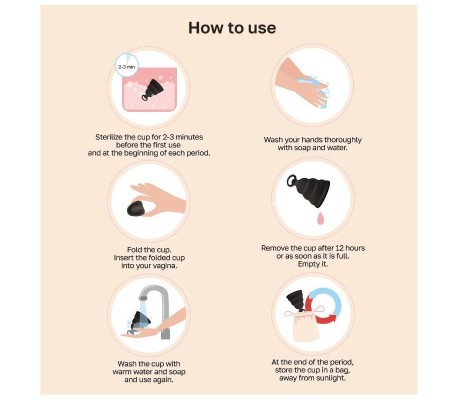 How to use

2-3 min

Sterilize the cup for 2-3 minutes before the first use and at the beginning of each period.

Wash your hands thoroughly with soap and water.

Fold the cup. Insert the folded cup into your vagina.

Remove the cup after 12 hours or as soon as it is full. Empty it.

Wash the cup with warm water and soap and use again.

At the end of the period, store the cup in a bag, away from sunlight.