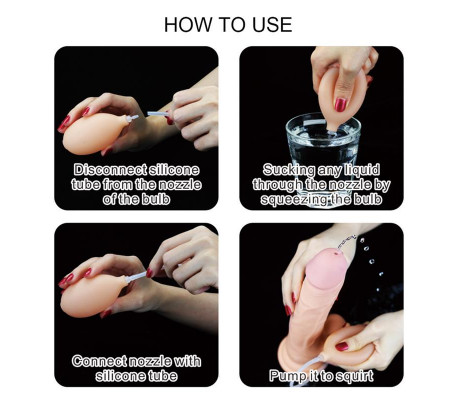 HOW TO USE

Disconnect silicone tube from the nozzle of the bulb

Sucking any liquid through the nozzle by squeezing the bulb

Connect nozzle with silicone tube

Pump it to squirt