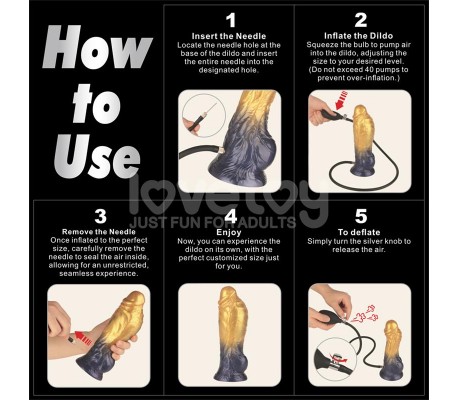 How to Use

1
Insert the Needle
Locate the needle hole at the base of the dildo and insert the entire needle into the designated hole.

2
Inflate the Dildo
Squeeze the bulb to pump air into the dildo, adjusting the size to your desired level. (Do not exceed 40 pumps to prevent over-inflation.)

lovetoy
JUST FUN FOR ADULTS

3
Remove the Needle
Once inflated to the perfect size, carefully remove the needle to seal the air inside, allowing for an unrestricted, seamless experience.

4
Enjoy
Now, you can experience the dildo on its own, with the perfect customized size just for you.

5
To deflate
Simply turn the silver knob to release the air.