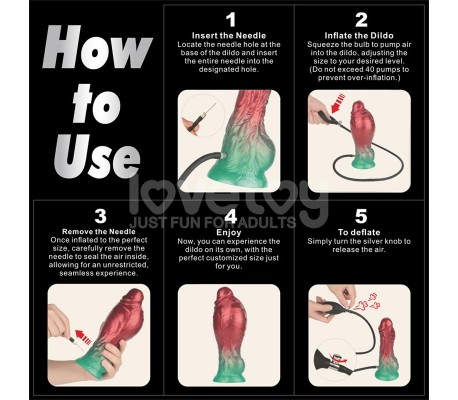 How to Use

1
Insert the Needle
Locate the needle hole at the base of the dildo and insert the entire needle into the designated hole.

2
Inflate the Dildo
Squeeze the bulb to pump air into the dildo, adjusting the size to your desired level. (Do not exceed 40 pumps to prevent over-inflation.)

lovetoy
JUST FUN FOR ADULTS

3
Remove the Needle
Once inflated to the perfect size, carefully remove the needle to seal the air inside, allowing for an unrestricted, seamless experience.

4
Enjoy
Now, you can experience the dildo on its own, with the perfect customized size just for you.

5
To deflate
Simply turn the silver knob to release the air.