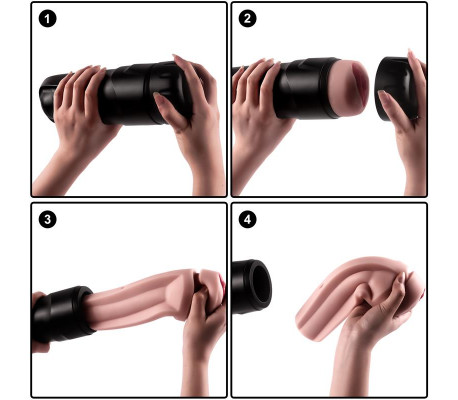 1

2

3

4