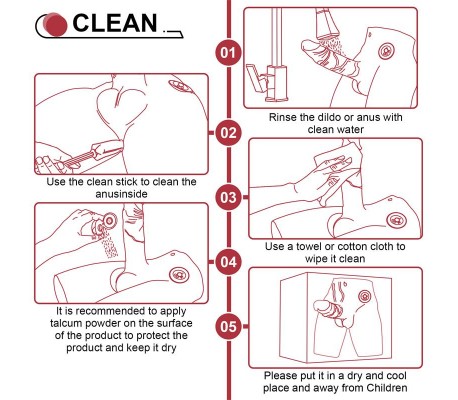 CLEAN

01

Rinse the dildo or anus with clean water

02

Use the clean stick to clean the anusinside

03

Use a towel or cotton cloth to wipe it clean

04

It is recommended to apply talcum powder on the surface of the product to protect the product and keep it dry

05

Please put it in a dry and cool place and away from Children